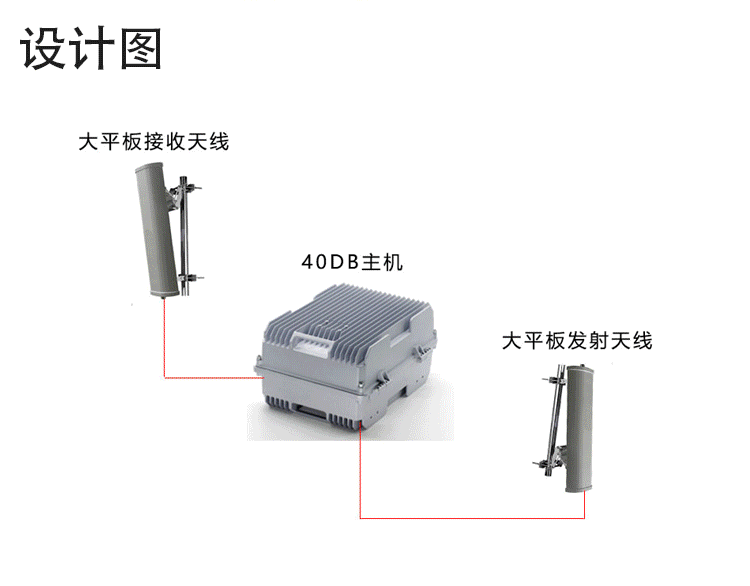 设计图

大平板接收天线

40DB主机

大平板发射天线